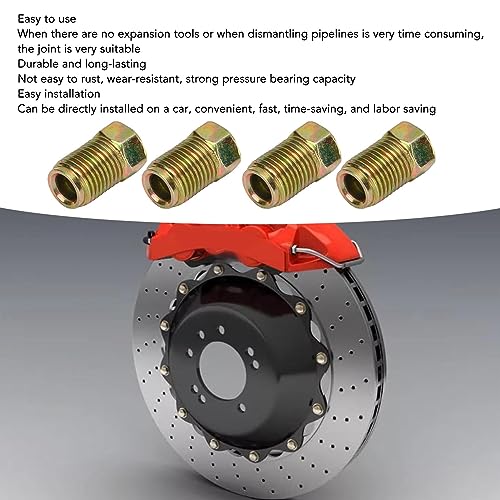 Easy to use
When there are no expansion tools or when dismantling pipelines is very time consuming, the joint is very suitable
Durable and long-lasting
Not easy to rust, wear-resistant, strong pressure bearing capacity
Easy installation
Can be directly installed on a car, convenient, fast, time-saving, and labor saving