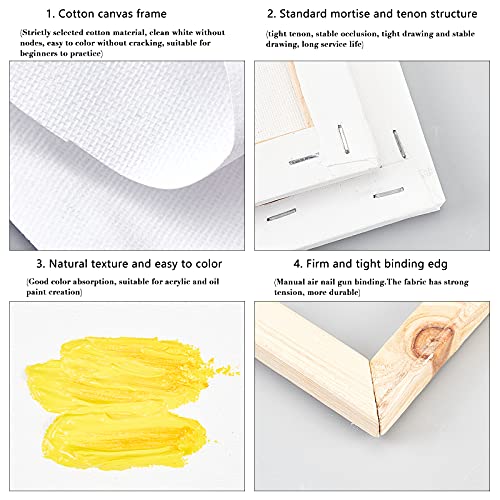 1. Cotton canvas frame

(Strictly selected cotton material, clean white without nodes, easy to color without cracking, suitable for beginners to practice)

2. Standard mortise and tenon structure

(tight tenon, stable occlusion, tight drawing and stable drawing, long service life)

3. Natural texture and easy to color

(Good color absorption, suitable for acrylic and oil paint creation)

4. Firm and tight binding edg

(Manual air nail gun binding.The fabric has strong tension, more durable)