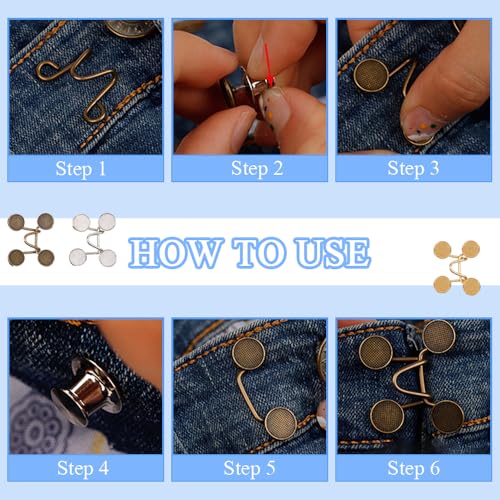 Step 1

Step 2

Step 3

HOW TO USE

Step 4

Step 5

Step 6