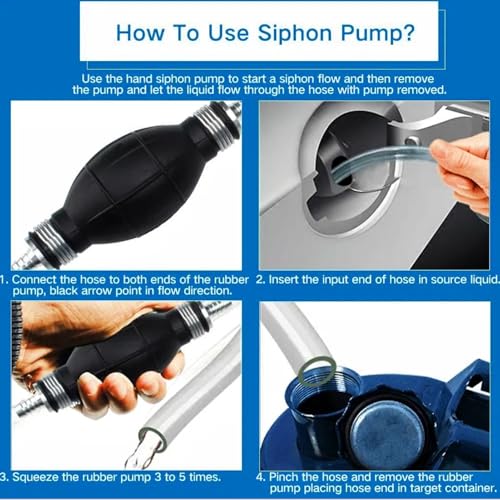 How To Use Siphon Pump?

Use the hand siphon pump to start a siphon flow and then remove the pump and let the liquid flow through the hose with pump removed.

1. Connect the hose to both ends of the rubber pump, black arrow point in flow direction.

2. Insert the input end of hose in source liquid.

3. Squeeze the rubber pump 3 to 5 times.

4. Pinch the hose and remove the rubber pump placing hose end in target container.