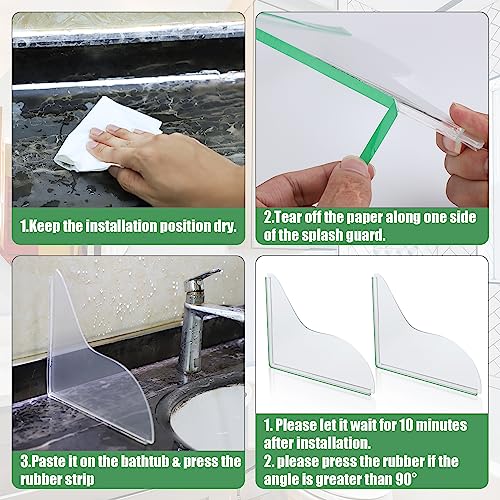 1.Keep the installation position dry.

2.Tear off the paper along one side of the splash guard.

3.Paste it on the bathtub & press the rubber strip

1. Please let it wait for 10 minutes after installation.
2. please press the rubber if the angle is greater than 90°