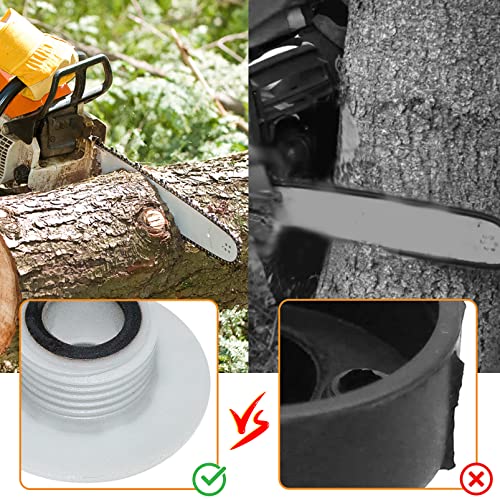 VS