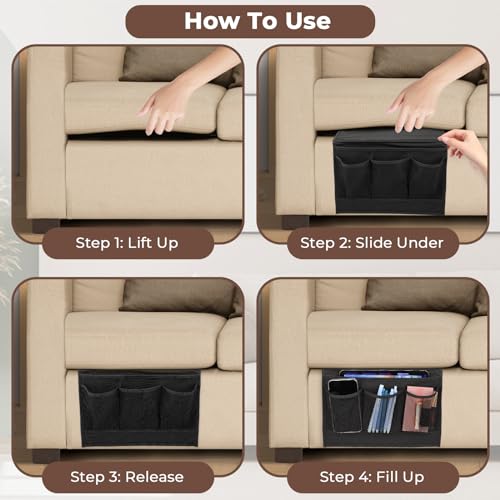 How To Use

Step 1: Lift Up

Step 2: Slide Under

Step 3: Release

Step 4: Fill Up