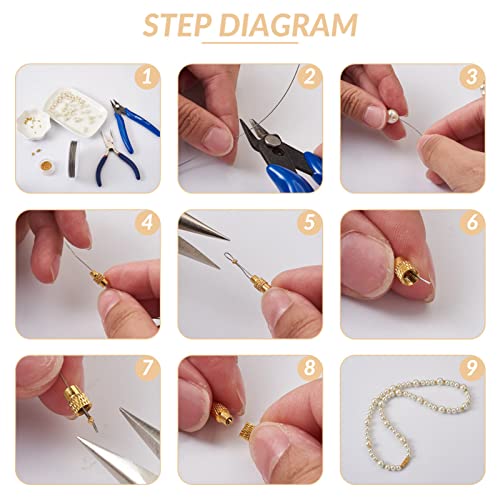 STEP DIAGRAM

1

2

3

4

5

6

7

8

9