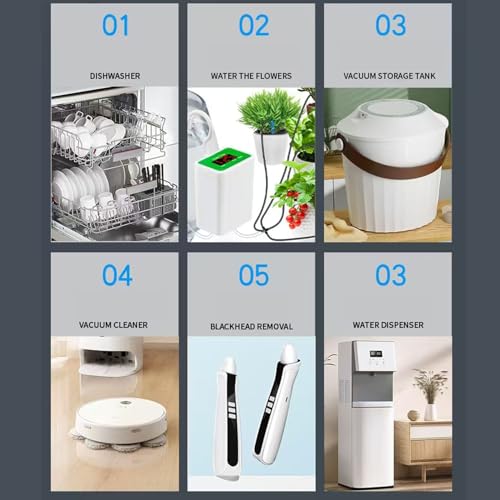 01

DISHWASHER

02

WATER THE FLOWERS

03

VACUUM STORAGE TANK

04

VACUUM CLEANER

05

BLACKHEAD REMOVAL

03

WATER DISPENSER