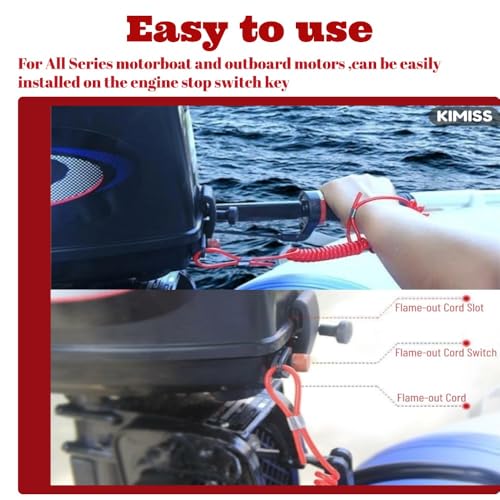 Easy to use

For All Series motorboat and outboard motors ,can be easily installed on the engine stop switch key

KIMISS

Flame-out Cord Slot

Flame-out Cord Switch

Flame-out Cord