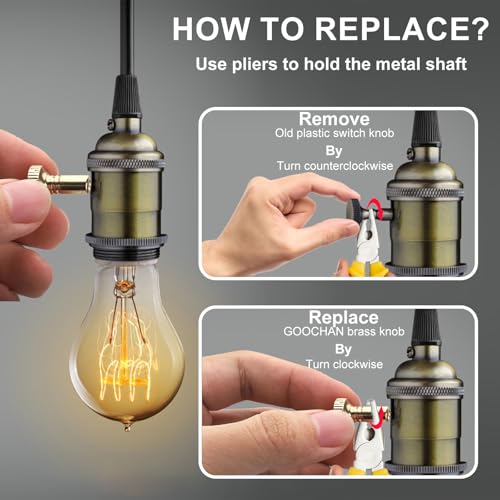 HOW TO REPLACE?
Use pliers to hold the metal shaft

Remove
Old plastic switch knob
By
Turn counterclockwise

Replace
GOOCHAN brass knob
By
Turn clockwise