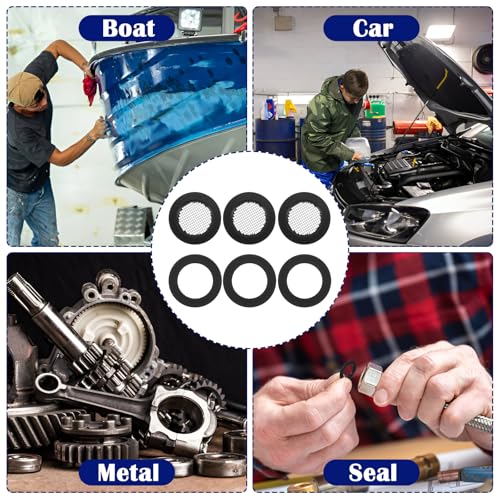 Boat

Car

Metal

Seal