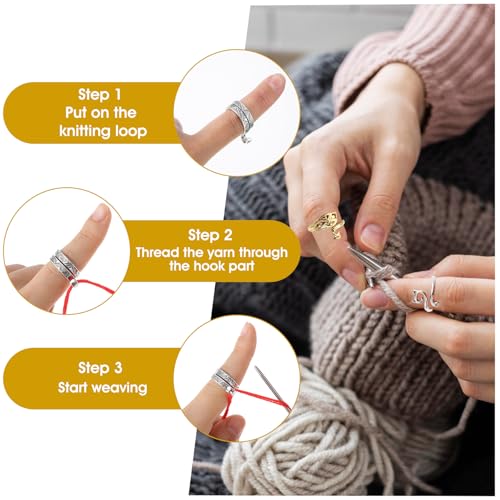 Step 1
Put on the knitting loop

Step 2
Thread the yarn through the hook part

Step 3
Start weaving