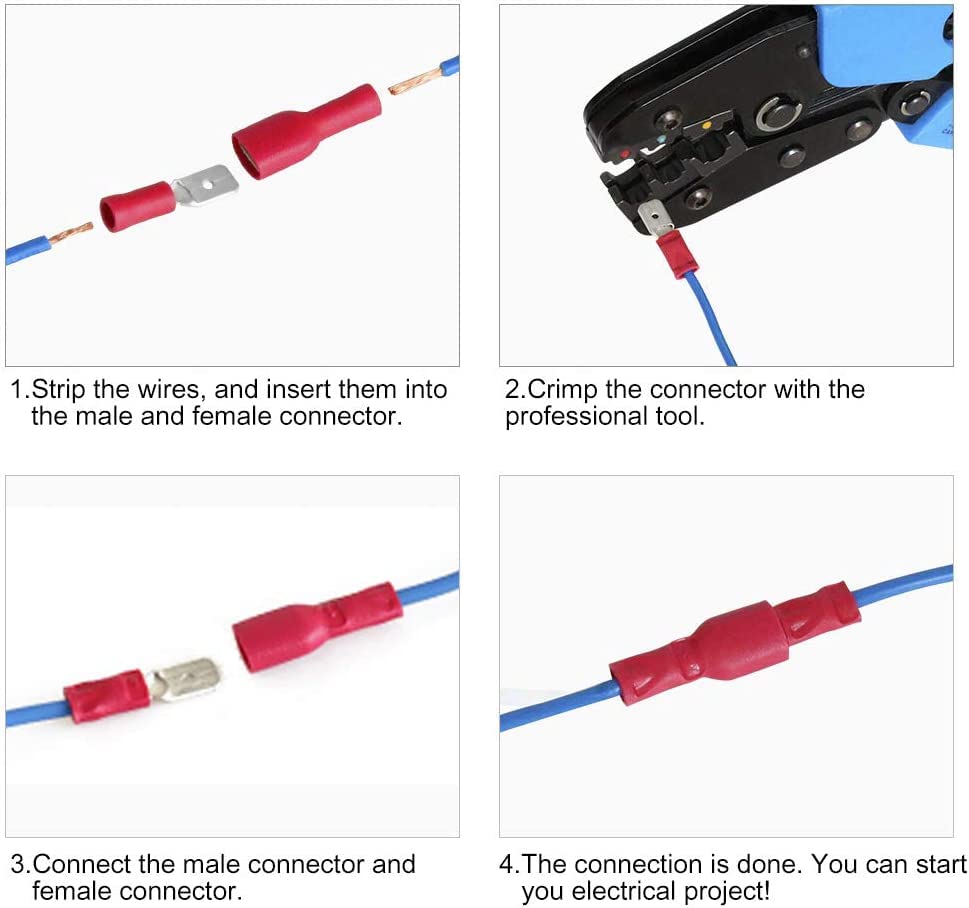 1.Strip the wires, and insert them into the male and female connector.

2.Crimp the connector with the professional tool.

3.Connect the male connector and female connector.

4.The connection is done. You can start you electrical project!