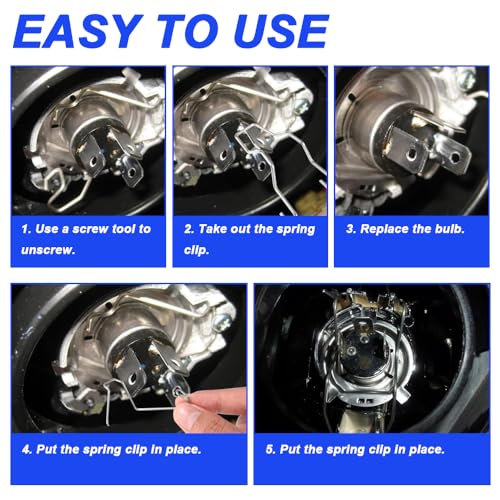 EASY TO USE

1. Use a screw tool to unscrew.

2. Take out the spring clip.

3. Replace the bulb.

4. Put the spring clip in place.

5. Put the spring clip in place.