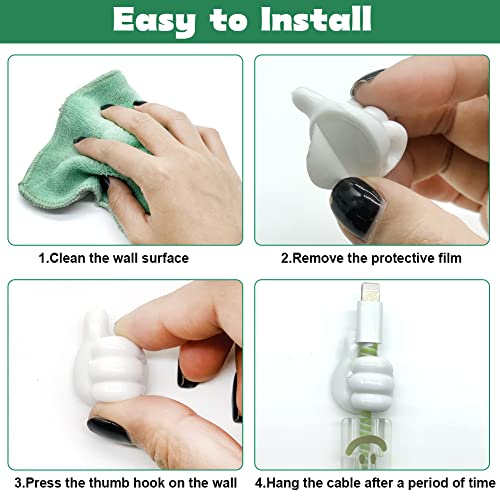 Easy to Install

1.Clean the wall surface

2.Remove the protective film

3.Press the thumb hook on the wall

4.Hang the cable after a period of time