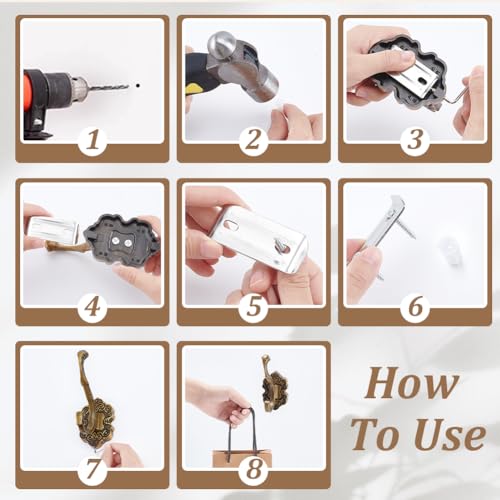 1
2
3
4
5
6
7
8

How
To Use