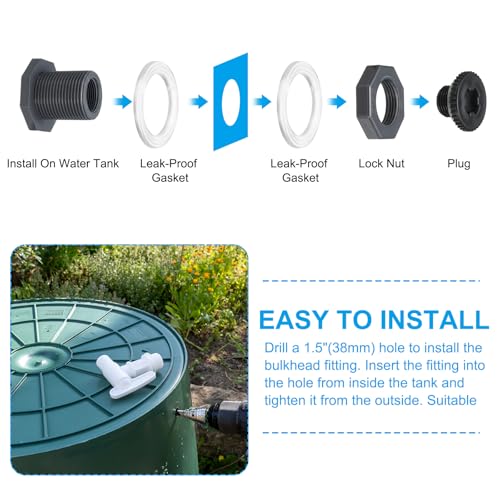 Install On Water Tank

Leak-Proof Gasket

Leak-Proof Gasket

Lock Nut

Plug

EASY TO INSTALL

Drill a 1.5"(38mm) hole to install the bulkhead fitting. Insert the fitting into the hole from inside the tank and tighten it from the outside. Suitable