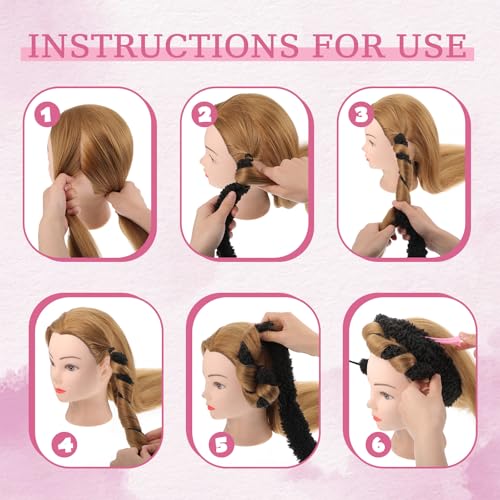 INSTRUCTIONS FOR USE

1

2

3

4

5

6