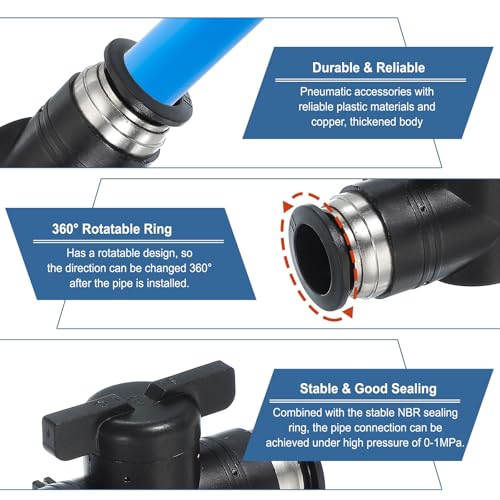 Durable & Reliable

Pneumatic accessories with reliable plastic materials and copper, thickened body

360° Rotatable Ring

Has a rotatable design, so the direction can be changed 360° after the pipe is installed.

Stable & Good Sealing

Combined with the stable NBR sealing ring, the pipe connection can be achieved under high pressure of 0-1MPa.