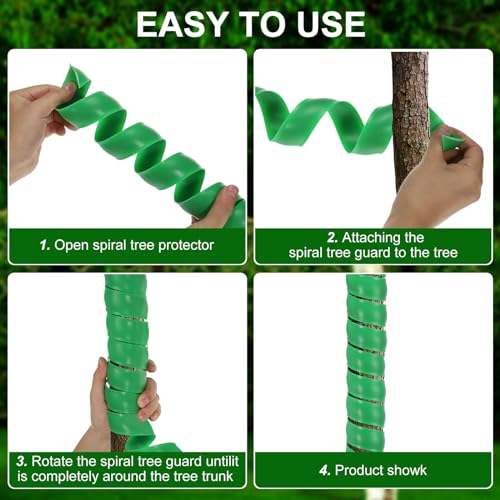 EASY TO USE

1. Open spiral tree protector

2. Attaching the spiral tree guard to the tree

3. Rotate the spiral tree guard untilit is completely around the tree trunk

4. Product showk