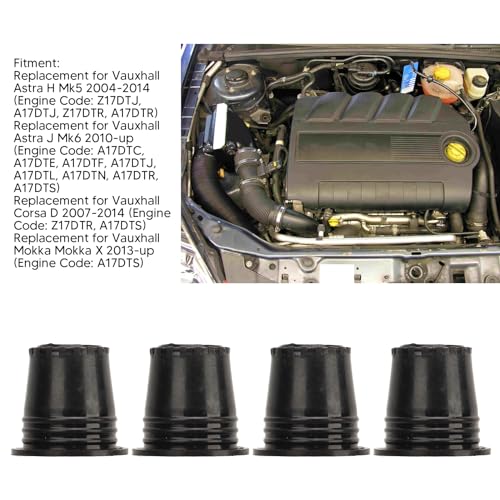 Fitment:
Replacement for Vauxhall Astra H Mk5 2004-2014 (Engine Code: Z17DTJ, A17DTJ, Z17DTR, A17DTR)
Replacement for Vauxhall Astra J Mk6 2010-up (Engine Code: A17DTC, A17DTE, A17DTF, A17DTJ, A17DTL, A17DTN, A17DTR, A17DTS)
Replacement for Vauxhall Corsa D 2007-2014 (Engine Code: Z17DTR, A17DTS)
Replacement for Vauxhall Mokka Mokka X 2013-up (Engine Code: A17DTS)