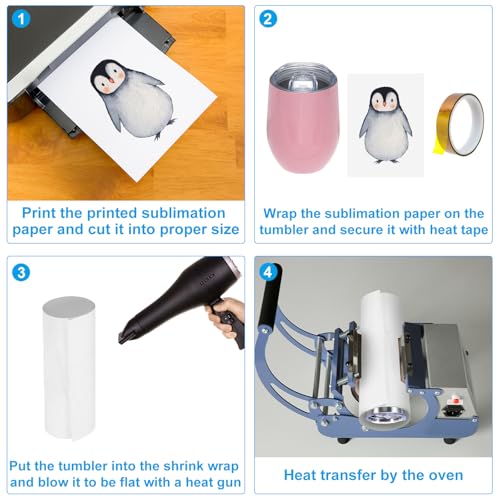 1

Print the printed sublimation paper and cut it into proper size

2

Wrap the sublimation paper on the tumbler and secure it with heat tape

3

Put the tumbler into the shrink wrap and blow it to be flat with a heat gun

4

Heat transfer by the oven