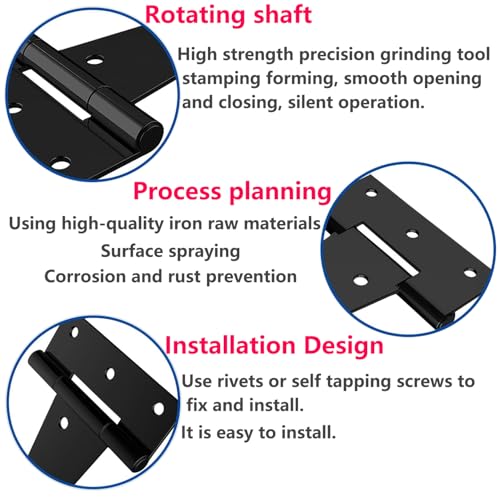 Rotating shaft

High strength precision grinding tool stamping forming, smooth opening and closing, silent operation.

Process planning

Using high-quality iron raw materials
Surface spraying
Corrosion and rust prevention

Installation Design

Use rivets or self tapping screws to fix and install.
It is easy to install.