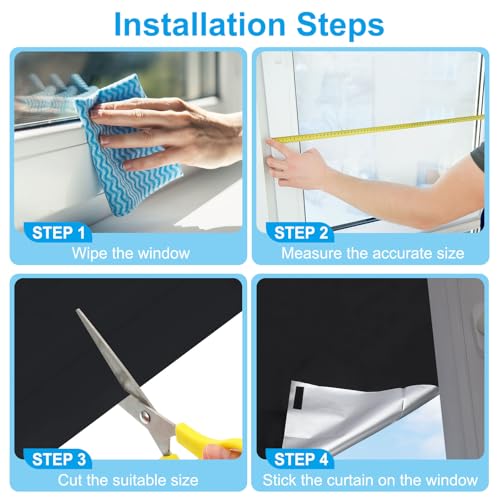 Installation Steps

STEP 1
Wipe the window

STEP 2
Measure the accurate size

STEP 3
Cut the suitable size

STEP 4
Stick the curtain on the window