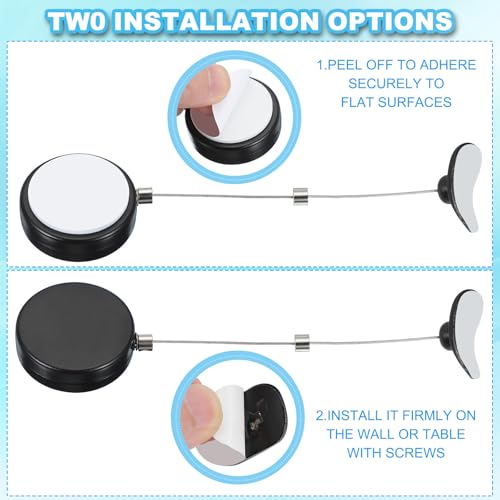 TW0 INSTALLATION OPTIONS

1.PEEL OFF TO ADHERE SECURELY TO FLAT SURFACES

2.INSTALL IT FIRMLY ON THE WALL OR TABLE WITH SCREWS