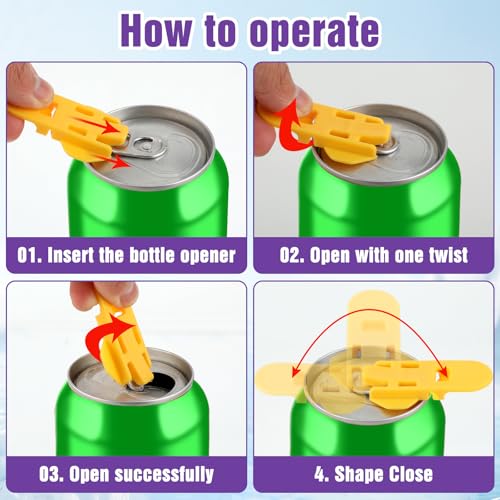 How to operate

01. Insert the bottle opener

02. Open with one twist

03. Open successfully

4. Shape Close