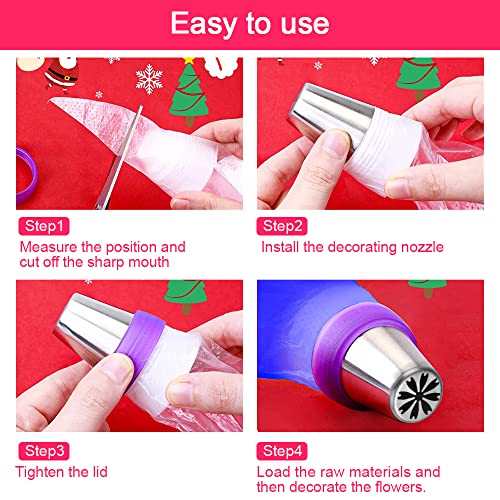 Easy to use

Step1
Measure the position and cut off the sharp mouth

Step2
Install the decorating nozzle

Step3
Tighten the lid

Step4
Load the raw materials and then decorate the flowers.