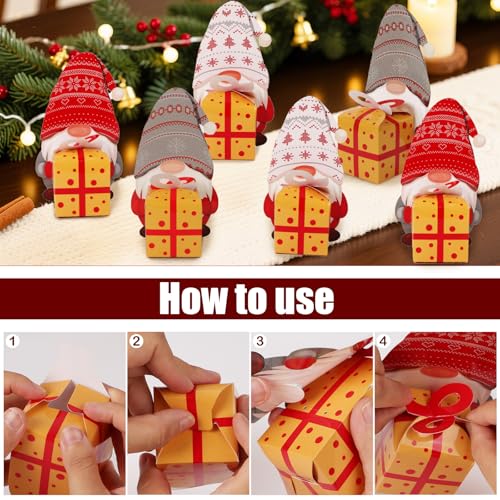 How to use

1

2

3

4