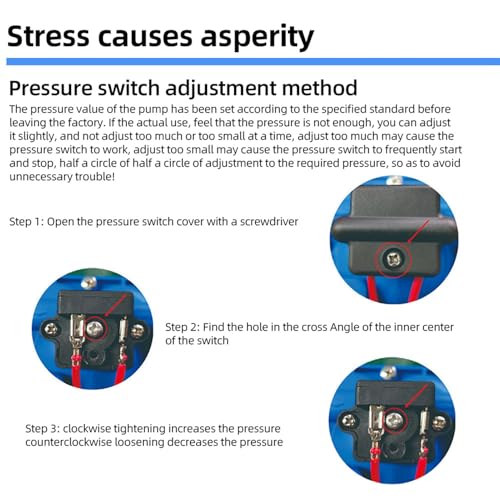 Stress causes asperity

Pressure switch adjustment method

The pressure value of the pump has been set according to the specified standard before leaving the factory. If the actual use, feel that the pressure is not enough, you can adjust it slightly, and not adjust too much or too small at a time, adjust too much may cause the pressure switch to work, adjust too small may cause the pressure switch to frequently start and stop, half a circle of half a circle of adjustment to the required pressure, so as to avoid unnecessary trouble!

Step 1: Open the pressure switch cover with a screwdriver

Step 2: Find the hole in the cross Angle of the inner center of the switch

Step 3: clockwise tightening increases the pressure counterclockwise loosening decreases the pressure