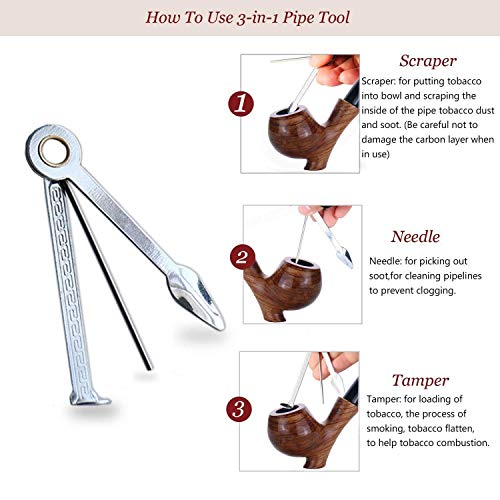 How To Use 3-in-1 Pipe Tool

1

Scraper

Scraper: for putting tobacco into bowl and scraping the inside of the pipe tobacco dust and soot. (Be careful not to damage the carbon layer when in use)

2

Needle

Needle: for picking out soot,for cleaning pipelines to prevent clogging.

3

Tamper

Tamper: for loading of tobacco, the process of smoking, tobacco flatten, to help tobacco combustion.