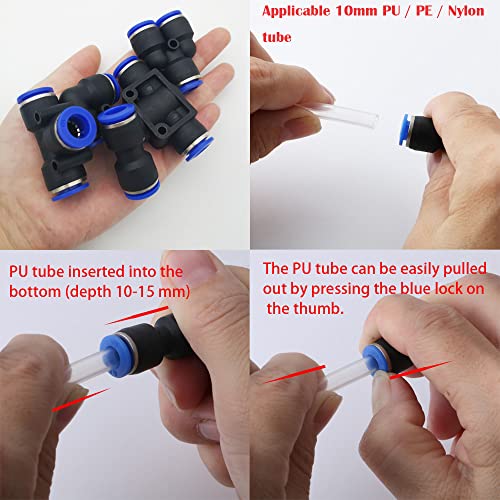 Applicable 10mm PU / PE / Nylon tube

PU tube inserted into the bottom (depth 10-15 mm)

The PU tube can be easily pulled out by pressing the blue lock on the thumb.