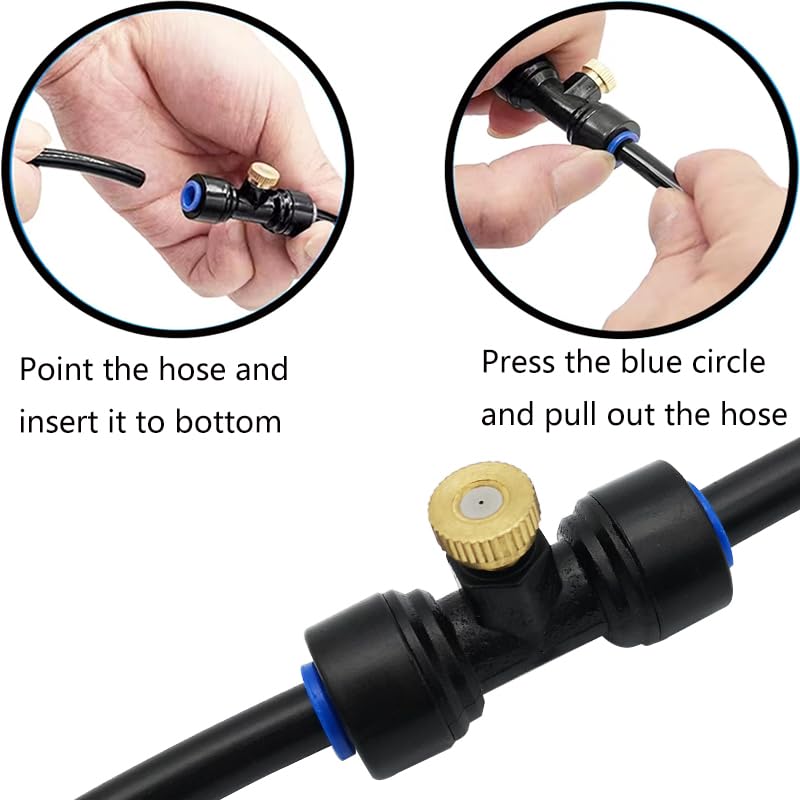 Point the hose and insert it to bottom

Press the blue circle and pull out the hose