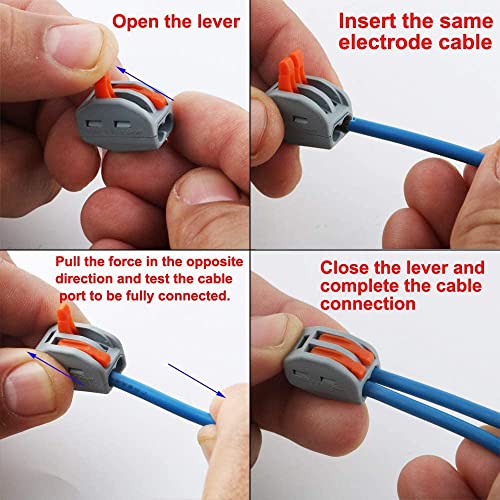 Open the lever

Insert the same electrode cable

Pull the force in the opposite direction and test the cable port to be fully connected.

Close the lever and complete the cable connection