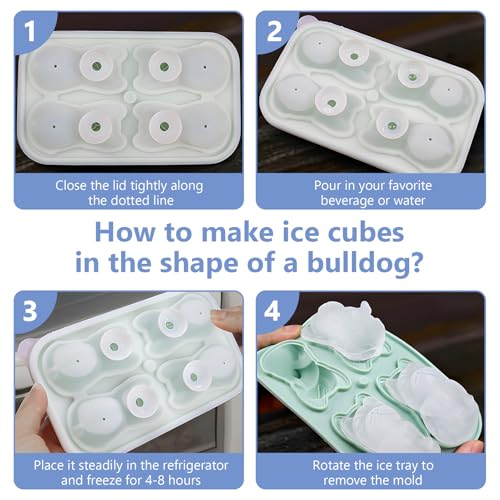 1

Close the lid tightly along the dotted line

2

Pour in your favorite beverage or water

How to make ice cubes in the shape of a bulldog?

3

Place it steadily in the refrigerator and freeze for 4-8 hours

4

Rotate the ice tray to remove the mold