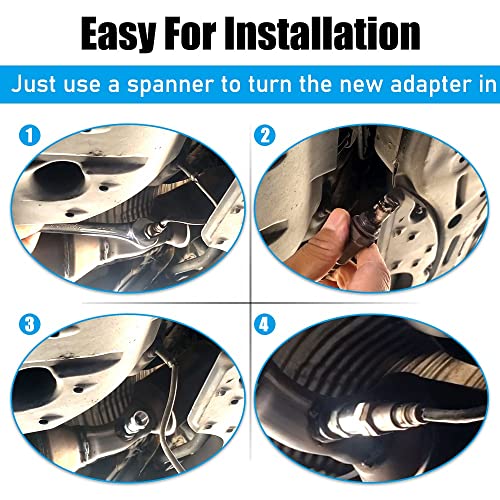 Easy For Installation

Just use a spanner to turn the new adapter in

1

2

3

4