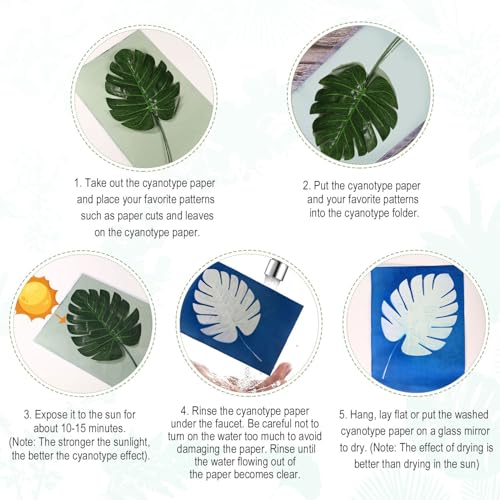 1. Take out the cyanotype paper and place your favorite patterns such as paper cuts and leaves on the cyanotype paper.

2. Put the cyanotype paper and your favorite patterns into the cyanotype folder.

3. Expose it to the sun for about 10-15 minutes. (Note: The stronger the sunlight, the better the cyanotype effect).

4. Rinse the cyanotype paper under the faucet. Be careful not to turn on the water too much to avoid damaging the paper. Rinse until the water flowing out of the paper becomes clear.

5. Hang, lay flat or put the washed cyanotype paper on a glass mirror to dry. (Note: The effect of drying is better than drying in the sun)