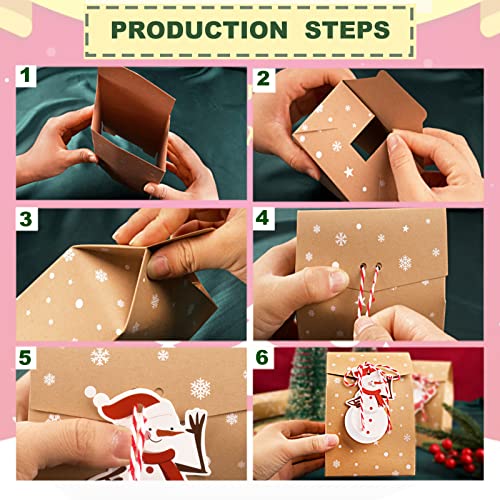 PRODUCTION STEPS

1

2

3

4

5

6