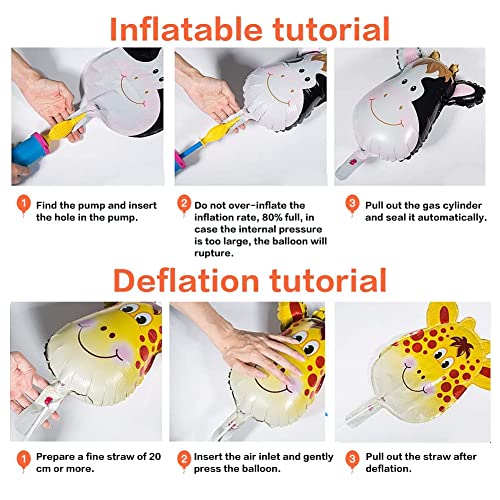 Inflatable tutorial

1 Find the pump and insert the hole in the pump.

2 Do not over-inflate the inflation rate, 80% full, in case the internal pressure is too large, the balloon will rupture.

3 Pull out the gas cylinder and seal it automatically.

Deflation tutorial

1 Prepare a fine straw of 20 cm or more.

2 Insert the air inlet and gently press the balloon.

3 Pull out the straw after deflation.