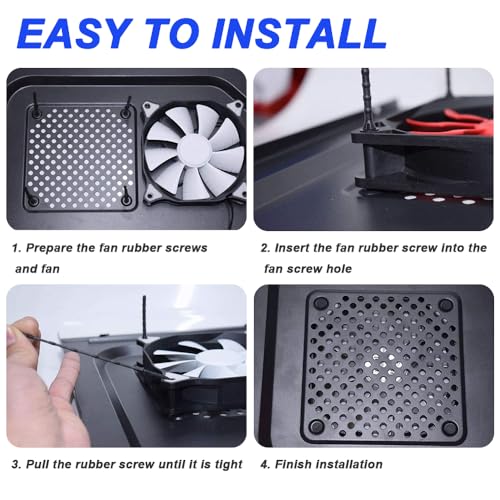 EASY TO INSTALL

1. Prepare the fan rubber screws and fan

2. Insert the fan rubber screw into the fan screw hole

3. Pull the rubber screw until it is tight

4. Finish installation