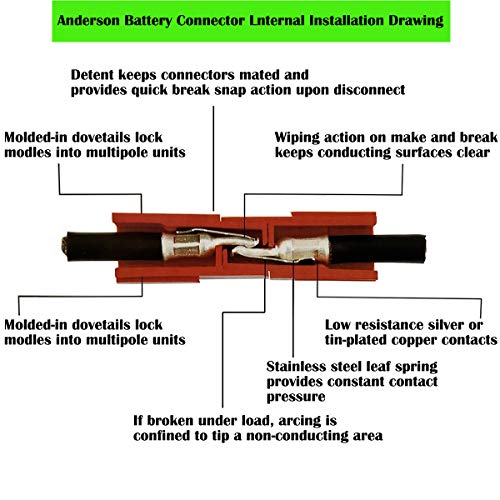 Anderson Battery Connector Lnternal Installation Drawing

Detent keeps connectors mated and provides quick break snap action upon disconnect

Molded-in dovetails lock modles into multipole units

Wiping action on make and break keeps conducting surfaces clear

Molded-in dovetails lock modles into multipole units

Low resistance silver or tin-plated copper contacts

Stainless steel leaf spring provides constant contact pressure

If broken under load, arcing is confined to tip a non-conducting area