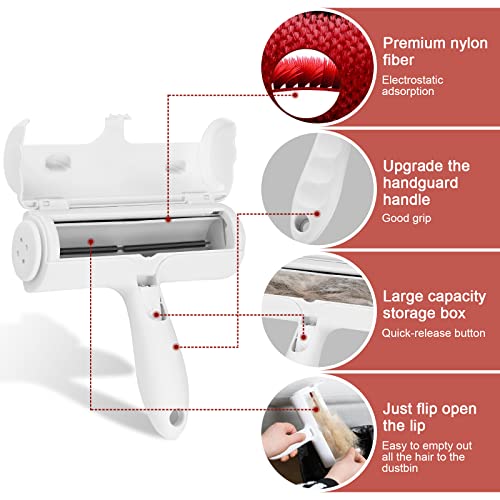 Premium nylon fiber
Electrostatic adsorption

Upgrade the handguard handle
Good grip

Large capacity storage box
Quick-release button

Just flip open the lip
Easy to empty out all the hair to the dustbin