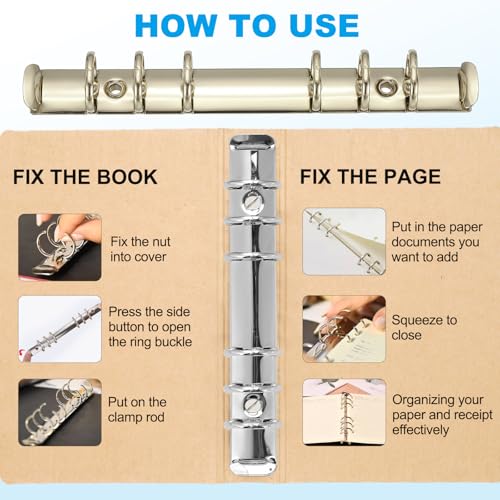 HOW TO USE

FIX THE BOOK

Fix the nut into cover

Press the side button to open the ring buckle

Put on the clamp rod

FIX THE PAGE

Put in the paper documents you want to add

Squeeze to close

Organizing your paper and receipt effectively