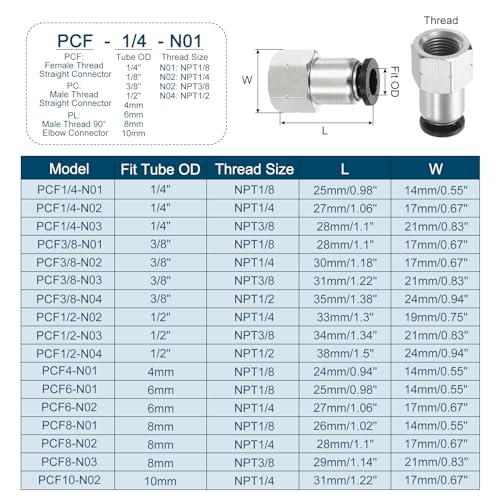 PCF - 1/4 - N01

PCF:
Female Thread
Straight Connector
PC:
Male Thread
Straight Connector
PL:
Male Thread 90°
Elbow Connector

Tube OD
1/4"
1/8"
3/8"
1/2"
4mm
6mm
8mm
10mm

Thread Size
N01: NPT1/8
N02: NPT1/4
N02: NPT3/8
N04: NPT1/2

W
Fit OD
L
Thread

| Model | Fit Tube OD | Thread Size | L | W |
|---|---|---|---|---|
| PCF1/4-N01 | 1/4" | NPT1/8 | 25mm/0.98" | 14mm/0.55" |
| PCF1/4-N02 | 1/4" | NPT1/4 | 27mm/1.06" | 17mm/0.67" |
| PCF1/4-N03 | 1/4" | NPT3/8 | 28mm/1.1" | 21mm/0.83" |
| PCF3/8-N01 | 3/8" | NPT1/8 | 28mm/1.1" | 17mm/0.67" |
| PCF3/8-N02 | 3/8" | NPT1/4 | 30mm/1.18" | 17mm/0.67" |
| PCF3/8-N03 | 3/8" | NPT3/8 | 31mm/1.22" | 21mm/0.83" |
| PCF3/8-N04 | 3/8" | NPT1/2 | 35mm/1.38" | 24mm/0.94" |
| PCF1/2-N02 | 1/2" | NPT1/4 | 33mm/1.3" | 19mm/0.75" |
| PCF1/2-N03 | 1/2" | NPT3/8 | 34mm/1.34" | 21mm/0.83" |
| PCF1/2-N04 | 1/2" | NPT1/2 | 38mm/1.5" | 24mm/0.94" |
| PCF4-N01 | 4mm | NPT1/8 | 24mm/0.94" | 14mm/0.55" |
| PCF6-N01 | 6mm | NPT1/8 | 25mm/0.98" | 14mm/0.55" |
| PCF6-N02 | 6mm | NPT1/4 | 27mm/1.06" | 17mm/0.67" |
| PCF8-N01 | 8mm | NPT1/8 | 26mm/1.02" | 14mm/0.55" |
| PCF8-N02 | 8mm | NPT1/4 | 28mm/1.1" | 17mm/0.67" |
| PCF8-N03 | 8mm | NPT3/8 | 29mm/1.14" | 21mm/0.83" |
| PCF10-N02 | 10mm | NPT1/4 | 31mm/1.22" | 17mm/0.67" |