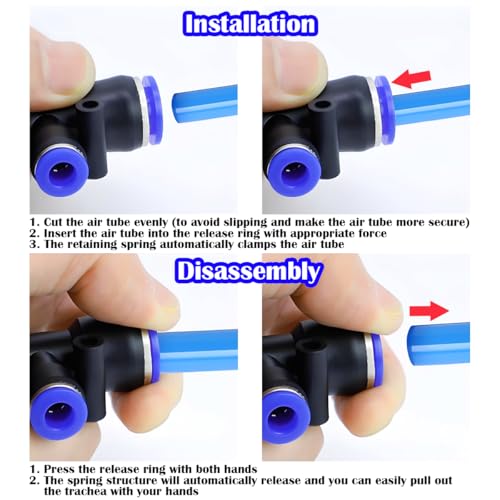 Installation

1. Cut the air tube evenly (to avoid slipping and make the air tube more secure)
2. Insert the air tube into the release ring with appropriate force
3. The retaining spring automatically clamps the air tube

Disassembly

1. Press the release ring with both hands
2. The spring structure will automatically release and you can easily pull out the trachea with your hands