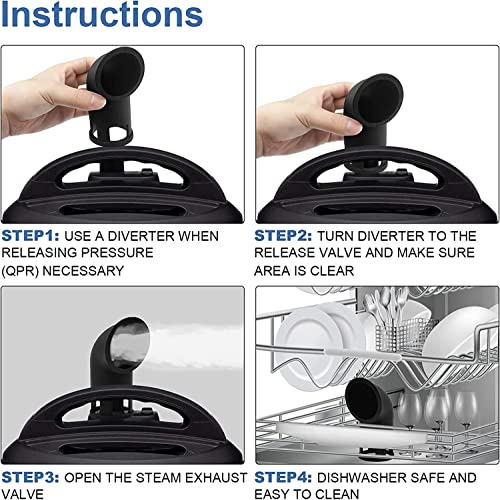 Instructions

STEP1: USE A DIVERTER WHEN RELEASING PRESSURE (QPR) NECESSARY

STEP2: TURN DIVERTER TO THE RELEASE VALVE AND MAKE SURE AREA IS CLEAR

STEP3: OPEN THE STEAM EXHAUST VALVE

STEP4: DISHWASHER SAFE AND EASY TO CLEAN