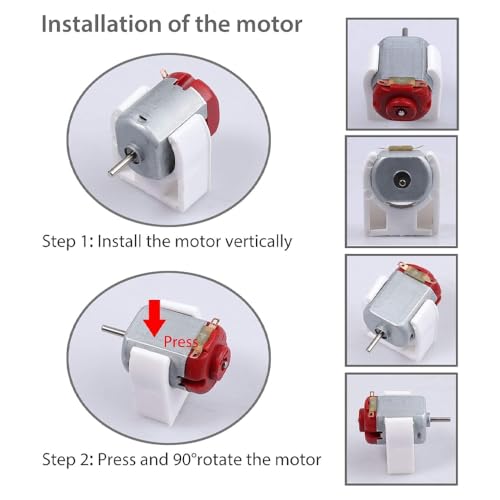 Installation of the motor

Step 1: Install the motor vertically

Press

Step 2: Press and 90°rotate the motor