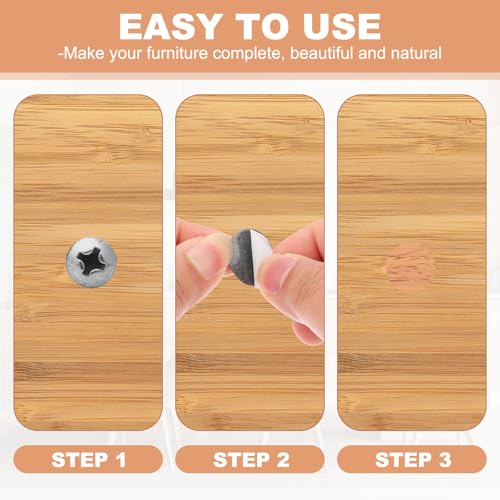 EASY TO USE
-Make your furniture complete, beautiful and natural

STEP 1

STEP 2

STEP 3