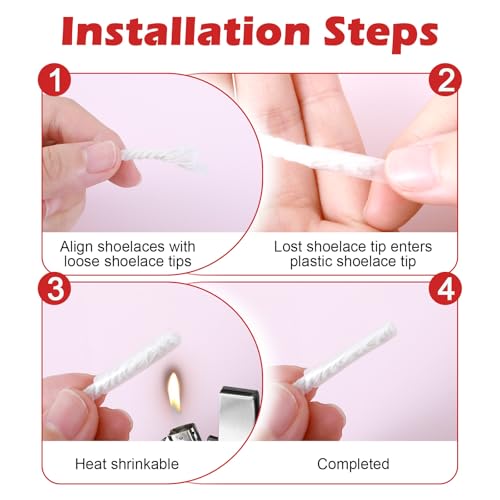 Installation Steps

1

Align shoelaces with loose shoelace tips

2

Lost shoelace tip enters plastic shoelace tip

3

Heat shrinkable

4

Completed