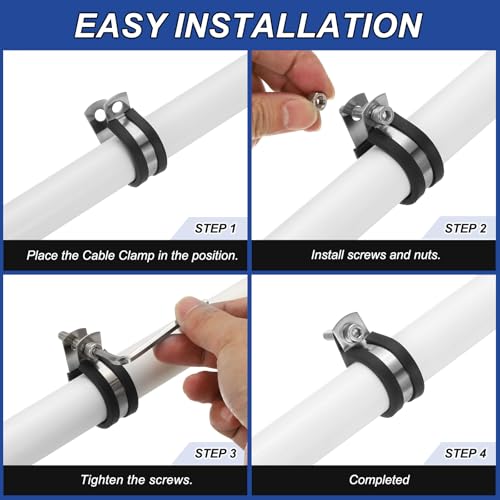 EASY INSTALLATION

STEP 1

Place the Cable Clamp in the position.

STEP 2

Install screws and nuts.

STEP 3

Tighten the screws.

STEP 4

Completed